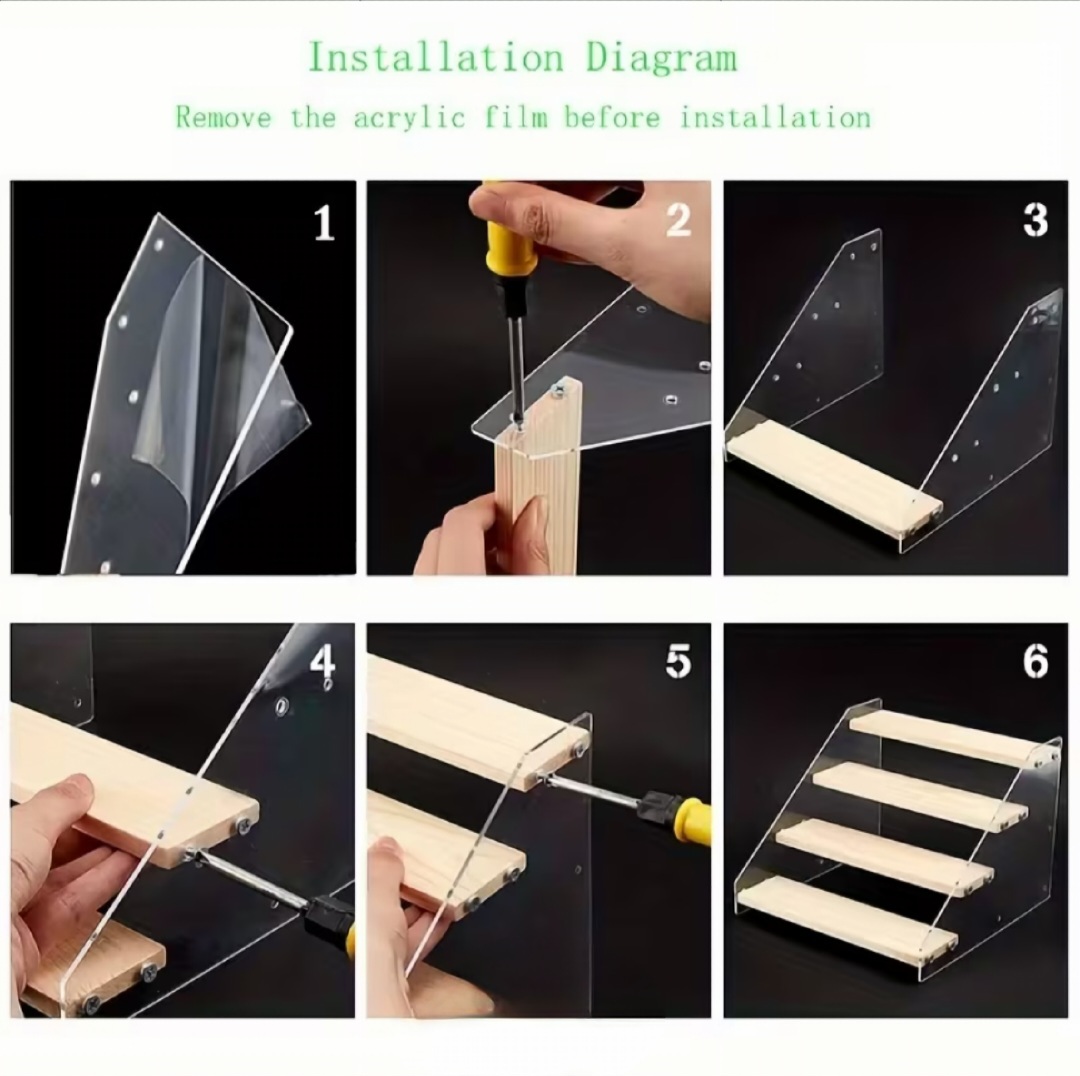 Installation Diagram

Remove the acrylic film before installation

1

2

3

4

5

6